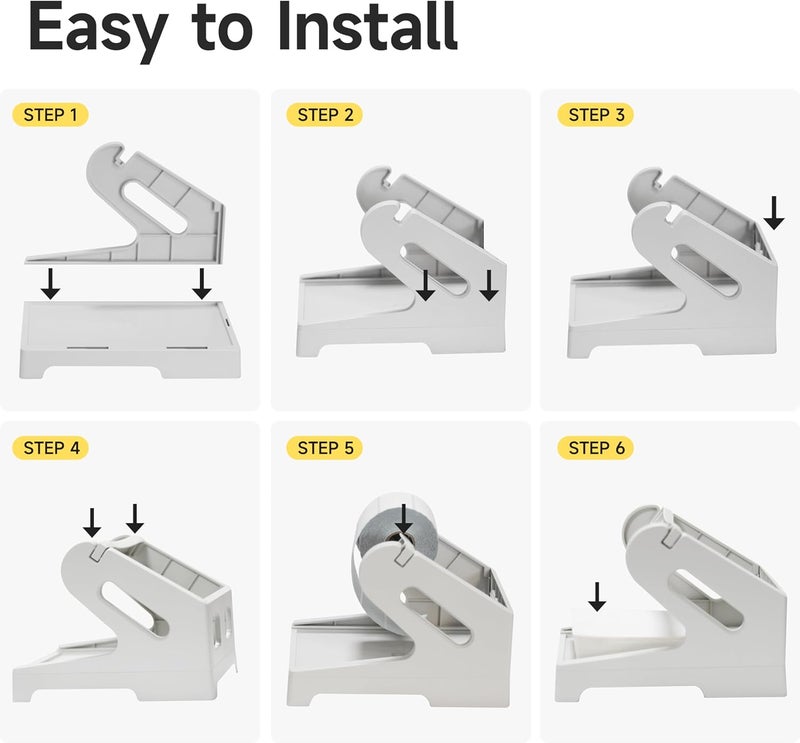 Easy to Install

STEP 1

STEP 2

STEP 3

STEP 4

STEP 5

STEP 6